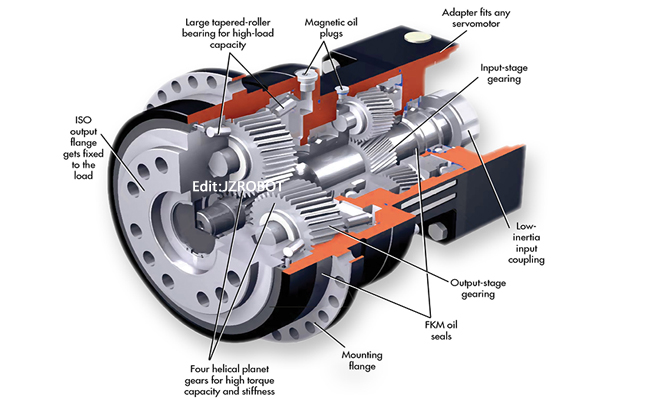 Large tapered-roller bearing for high-load capacity

Magnetic oil plugs

Adapter fits any servomotor

Input-stage gearing

ISO output flange gets fixed to the load

Edit:JZROBOT

Low-inertia input coupling

Output-stage gearing

FKM oil seals

Mounting flange

Four helical planet gears for high torque capacity and stiffness